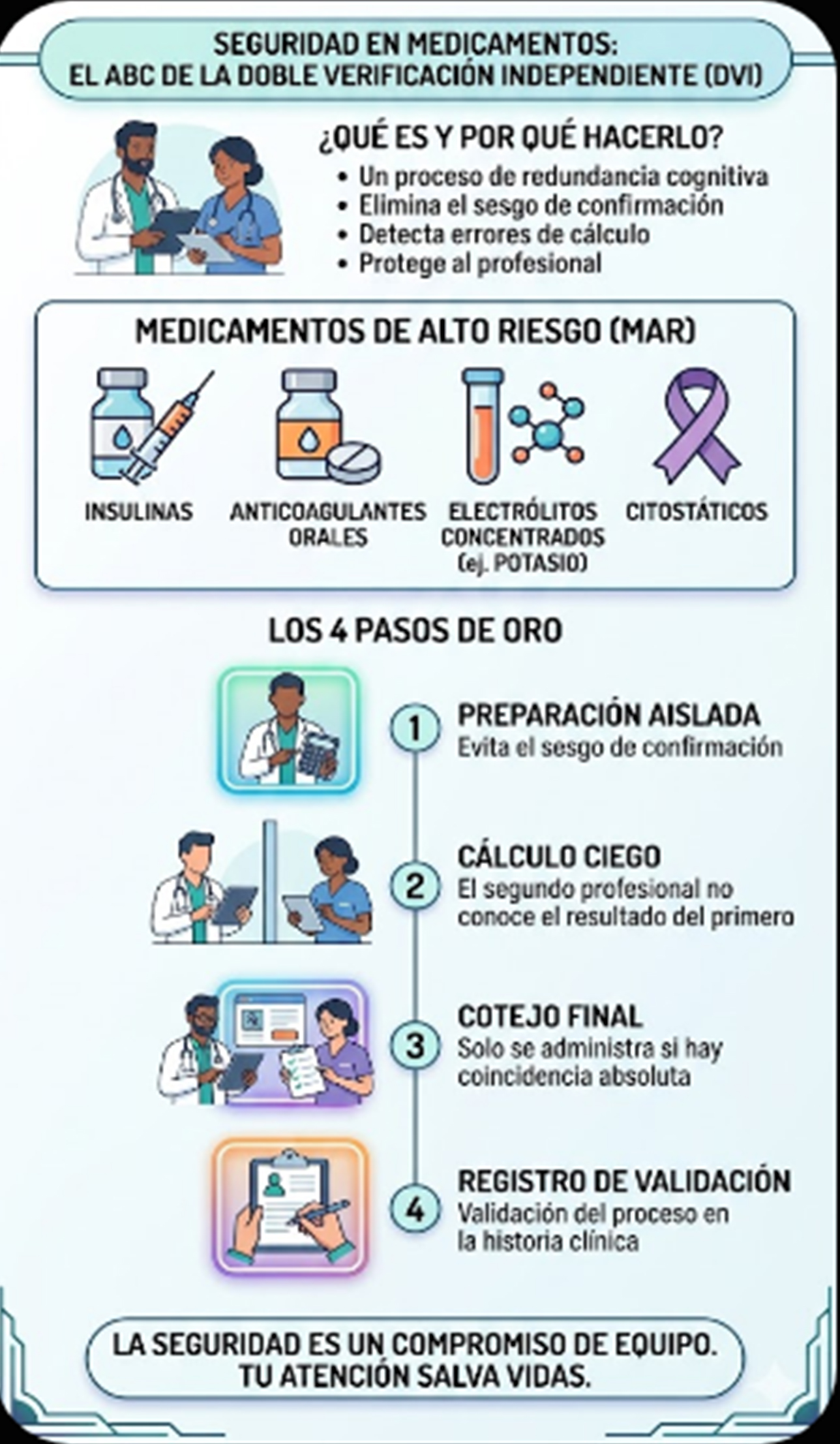 SEGURIDAD EN MEDICAMENTOS:
EL ABC DE LA DOBLE VERIFICACIÓN INDEPENDIENTE (DVI)

¿QUÉ ES Y POR QUÉ HACERLO?
• Un proceso de redundancia cognitiva
• Elimina el sesgo de confirmación
• Detecta errores de cálculo
• Protege al profesional

MEDICAMENTOS DE ALTO RIESGO (MAR)

INSULINAS

ANTICOAGULANTES ORALES

ELECTRÓLITOS CONCENTRADOS (ej. POTASIO)

CITOSTÁTICOS

LOS 4 PASOS DE ORO

1 PREPARACIÓN AISLADA
Evita el sesgo de confirmación

2 CÁLCULO CIEGO
El segundo profesional no conoce el resultado del primero

3 COTEJO FINAL
Solo se administra si hay coincidencia absoluta

4 REGISTRO DE VALIDACIÓN
Validación del proceso en la historia clínica

LA SEGURIDAD ES UN COMPROMISO DE EQUIPO.
TU ATENCIÓN SALVA VIDAS.